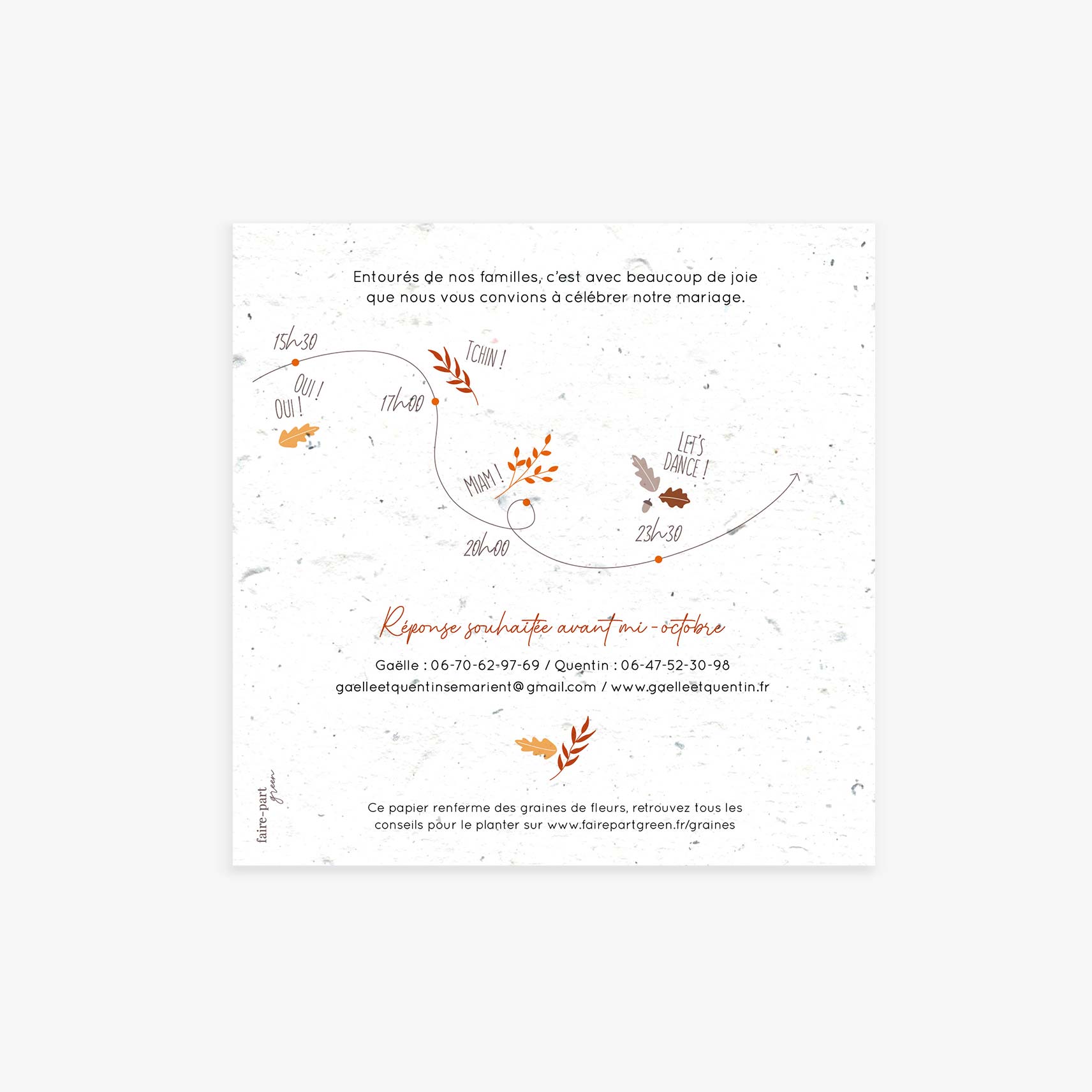 Entourés de nos familles, c'est avec beaucoup de joie que nous vous convions à célébrer notre mariage.

15h30

OUI !
OUI !

17h00

TCHIN !

MIAM !

20h00

LET'S DANCE !

23h30

Réponse souhaitée avant mi-octobre

Gaëlle : 06-70-62-97-69 / Quentin : 06-47-52-30-98
gaelleetquentinsemarient@gmail.com / www.gaelleetquentin.fr

faire-part green

Ce papier renferme des graines de fleurs, retrouvez tous les conseils pour le planter sur www.fairepartgreen.fr/graines